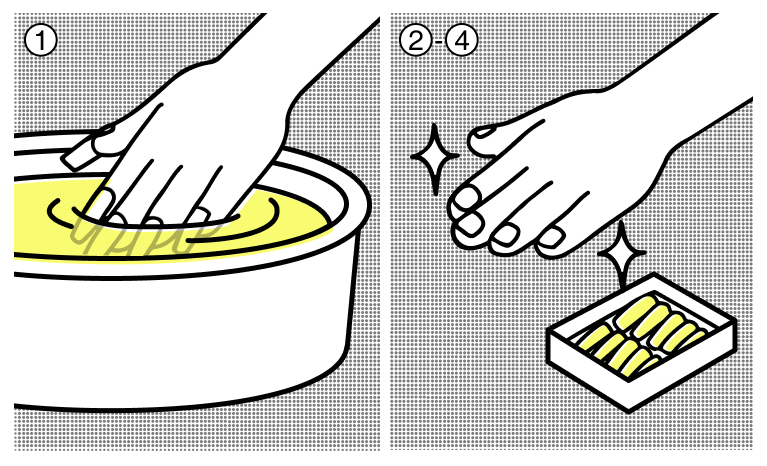 ①

②-④